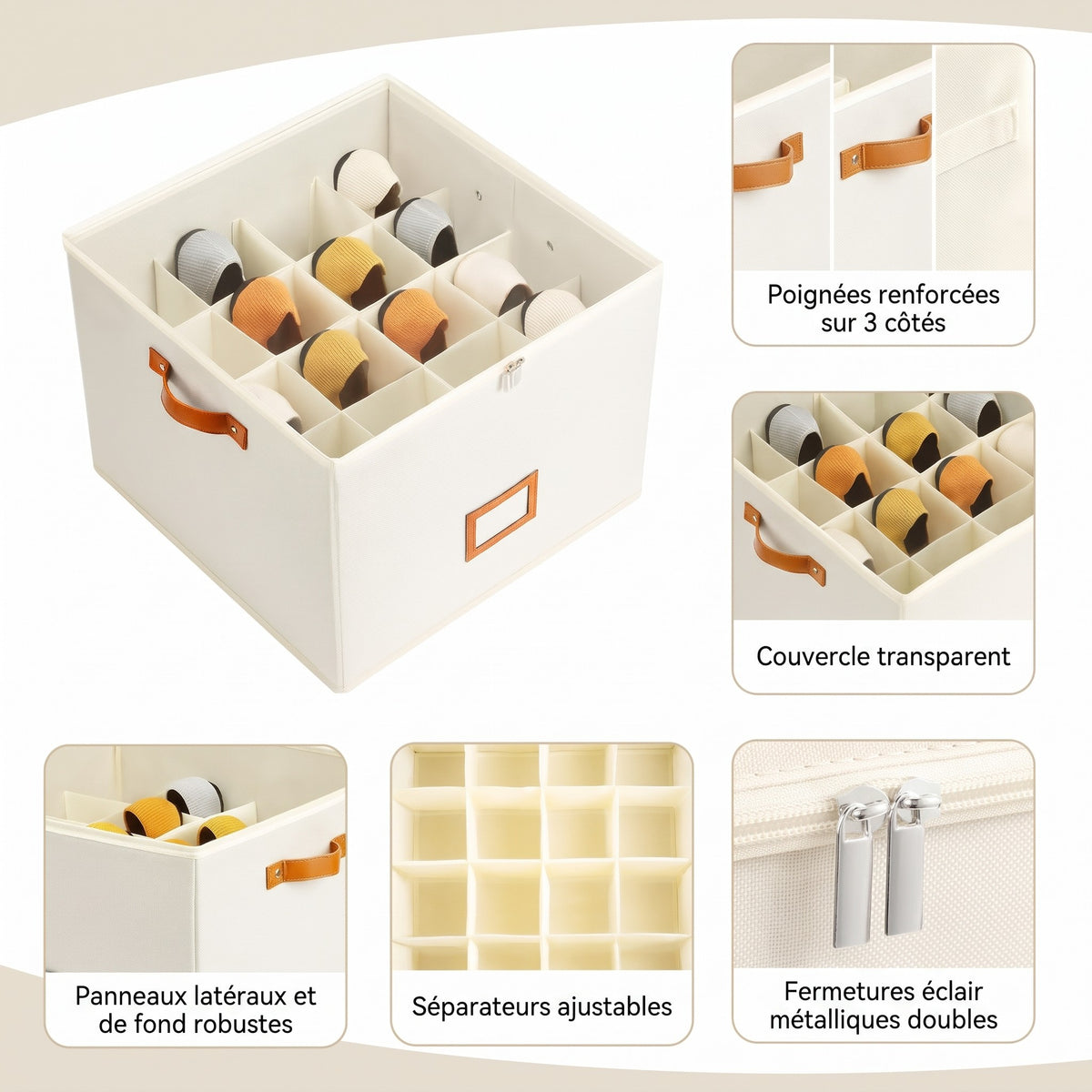 Poignées renforcées sur 3 côtés

Couvercle transparent

Panneaux latéraux et de fond robustes

Séparateurs ajustables

Fermetures éclair métalliques doubles