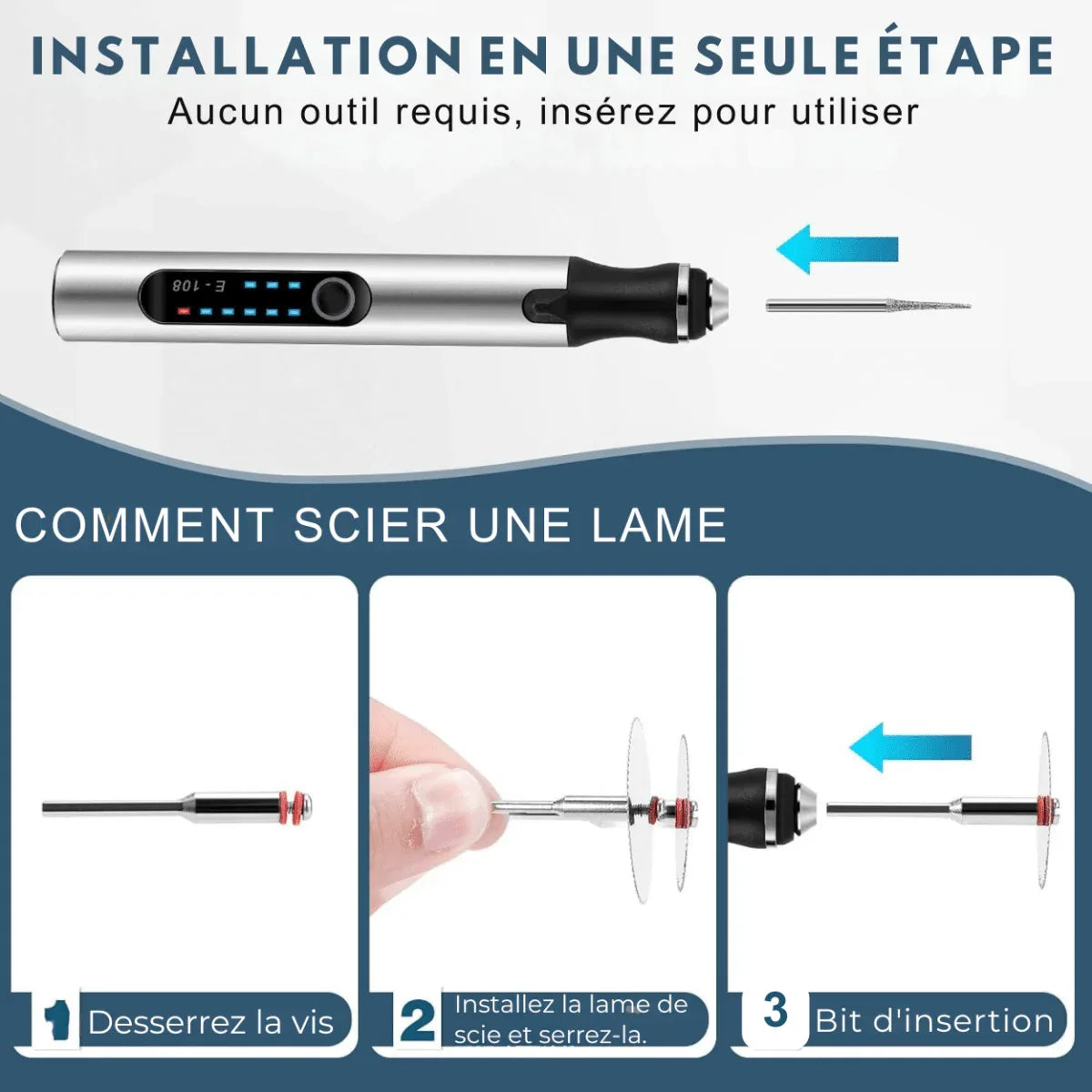 INSTALLATION EN UNE SEULE ÉTAPE
Aucun outil requis, insérez pour utiliser

E-108

COMMENT SCIER UNE LAME

1 Desserrez la vis

2 Installez la lame de scie et serrez-la.

3 Bit d'insertion