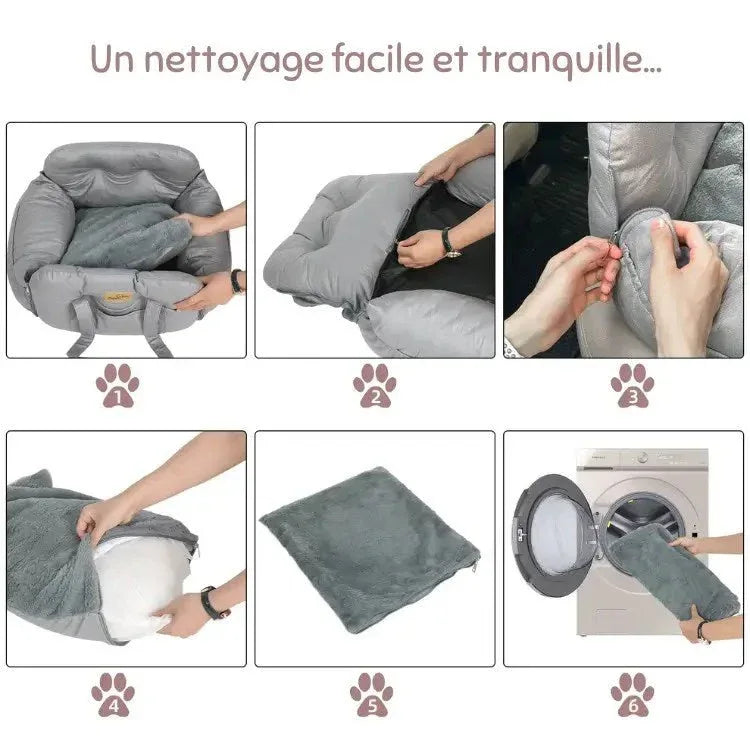 Un nettoyage facile et tranquille...

1

2

3

4

5

6