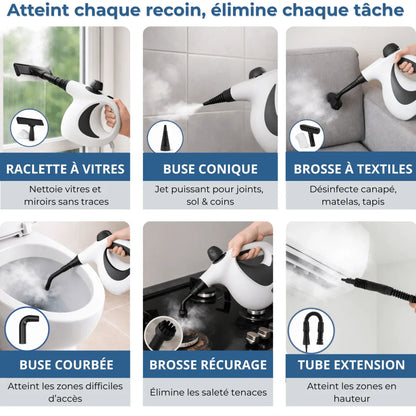 Atteint chaque recoin, élimine chaque tâche

RACLETTE À VITRES

Nettoie vitres et miroirs sans traces

BUSE CONIQUE

Jet puissant pour joints, sol & coins

BROSSE À TEXTILES

Désinfecte canapé, matelas, tapis

BUSE COURBÉE

Atteint les zones difficiles d'accès

BROSSE RÉCURAGE

Élimine les saleté tenaces

TUBE EXTENSION

Atteint les zones en hauteur