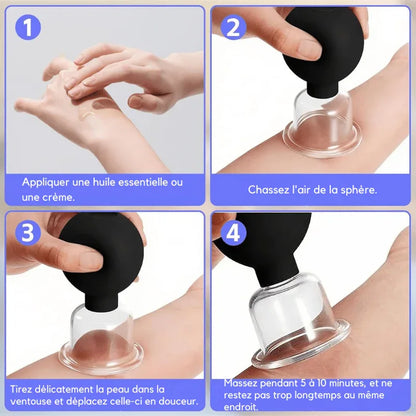 1

Appliquer une huile essentielle ou une crème.

2

Chassez l'air de la sphère.

3

Tirez délicatement la peau dans la ventouse et déplacez celle-ci en douceur.

4

Massez pendant 5 à 10 minutes, et ne restez pas trop longtemps au même endroit.