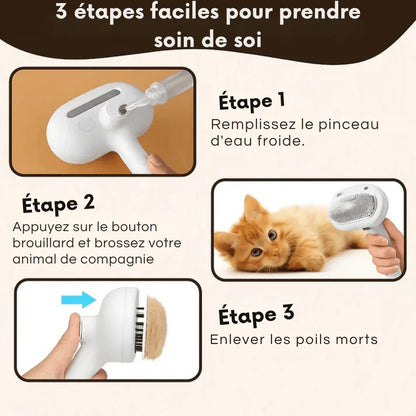 3 étapes faciles pour prendre soin de soi

Étape 1
Remplissez le pinceau d'eau froide.

Étape 2
Appuyez sur le bouton brouillard et brossez votre animal de compagnie

Étape 3
Enlever les poils morts