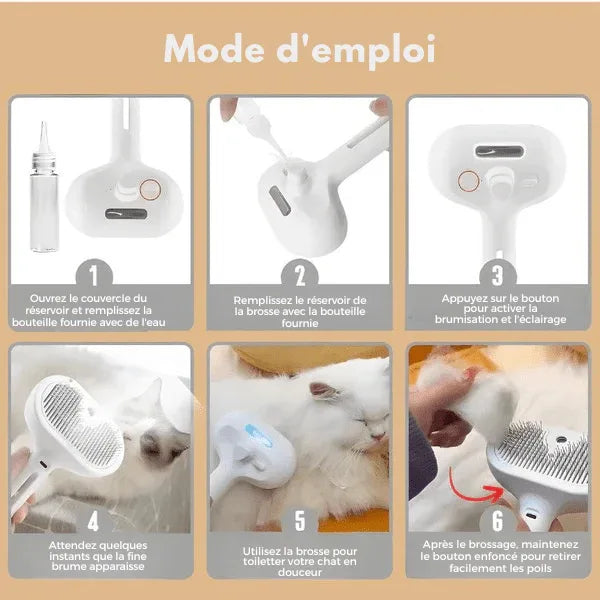 Mode d'emploi

1
Ouvrez le couvercle du réservoir et remplissez la bouteille fournie avec de l'eau

2
Remplissez le réservoir de la brosse avec la bouteille fournie

3
Appuyez sur le bouton pour activer la brumisation et l'éclairage

4
Attendez quelques instants que la fine brume apparaisse

5
Utilisez la brosse pour toiletter votre chat en douceur

6
Après le brossage, maintenez le bouton enfoncé pour retirer facilement les poils