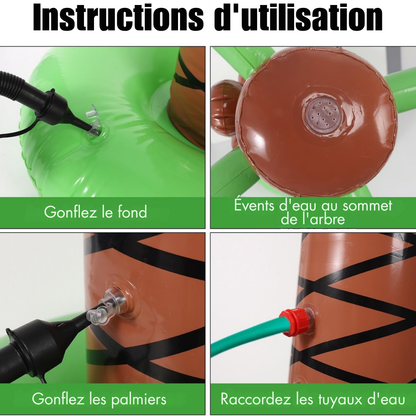 Instructions d'utilisation

Gonflez le fond

Évents d'eau au sommet de l'arbre

Gonflez les palmiers

Raccordez les tuyaux d'eau