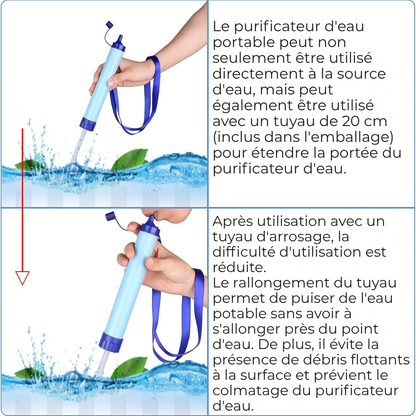 Le purificateur d'eau portable peut non seulement être utilisé directement à la source d'eau, mais peut également être utilisé avec un tuyau de 20 cm (inclus dans l'emballage) pour étendre la portée du purificateur d'eau.

Après utilisation avec un tuyau d'arrosage, la difficulté d'utilisation est réduite.
Le rallongement du tuyau permet de puiser de l'eau potable sans avoir à s'allonger près du point d'eau. De plus, il évite la présence de débris flottants à la surface et prévient le colmatage du purificateur d'eau.